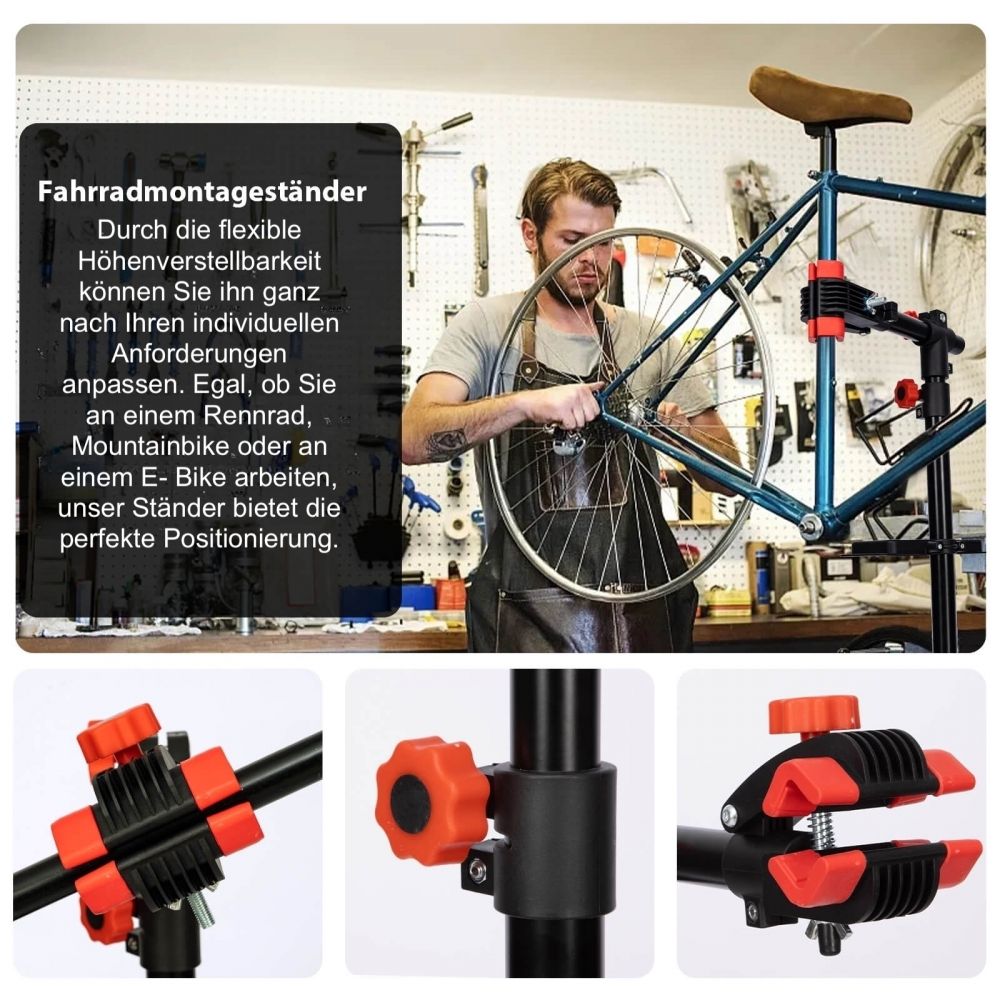 Fahrradmontageständer

Durch die flexible Höhenverstellbarkeit können Sie ihn ganz nach Ihren individuellen Anforderungen anpassen. Egal, ob Sie an einem Rennrad, Mountainbike oder an einem E- Bike arbeiten, unser Ständer bietet die perfekte Positionierung.