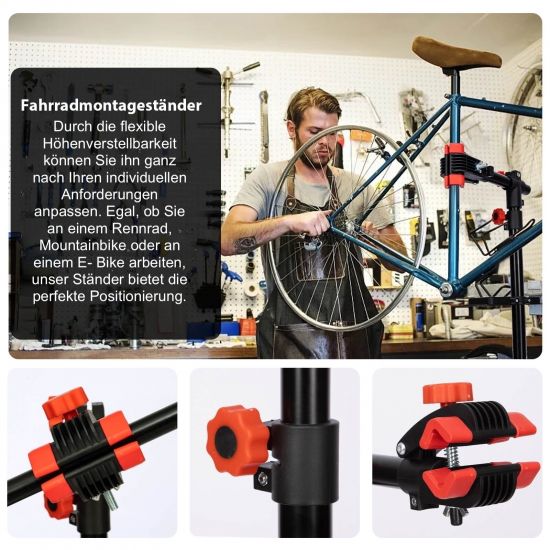 Fahrradmontageständer

Durch die flexible Höhenverstellbarkeit können Sie ihn ganz nach Ihren individuellen Anforderungen anpassen. Egal, ob Sie an einem Rennrad, Mountainbike oder an einem E- Bike arbeiten, unser Ständer bietet die perfekte Positionierung.